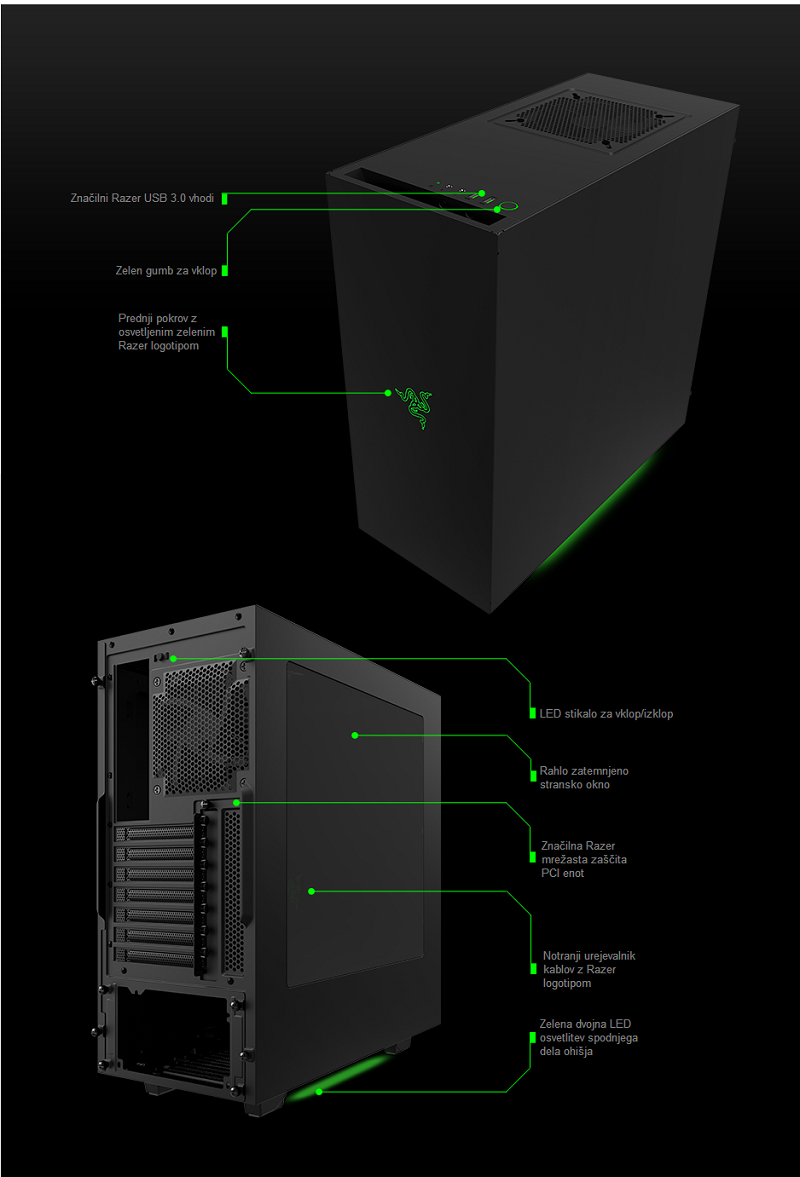 Značilni Razer USB 3.0 vhodi

Zelen gumb za vklop

Prednji pokrov z osvetljenim zelenim Razer logotipom

LED stikalo za vklop/izklop

Rahlo zatemnjeno stransko okno

Značilna Razer mrežasta zaščita PCI enot

Notranji urejevalnik kablov z Razer logotipom

Zelena dvojna LED osvetlitev spodnjega dela ohišja