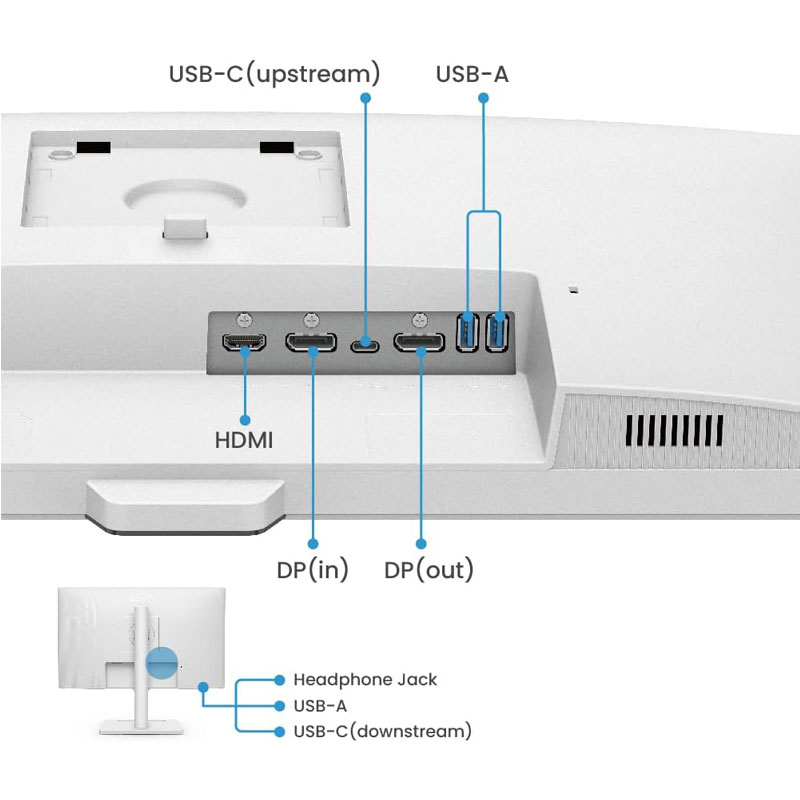 USB-C(upstream)
USB-A
HDMI
DP(in)
DP(out)
Headphone Jack
USB-A
USB-C(downstream)