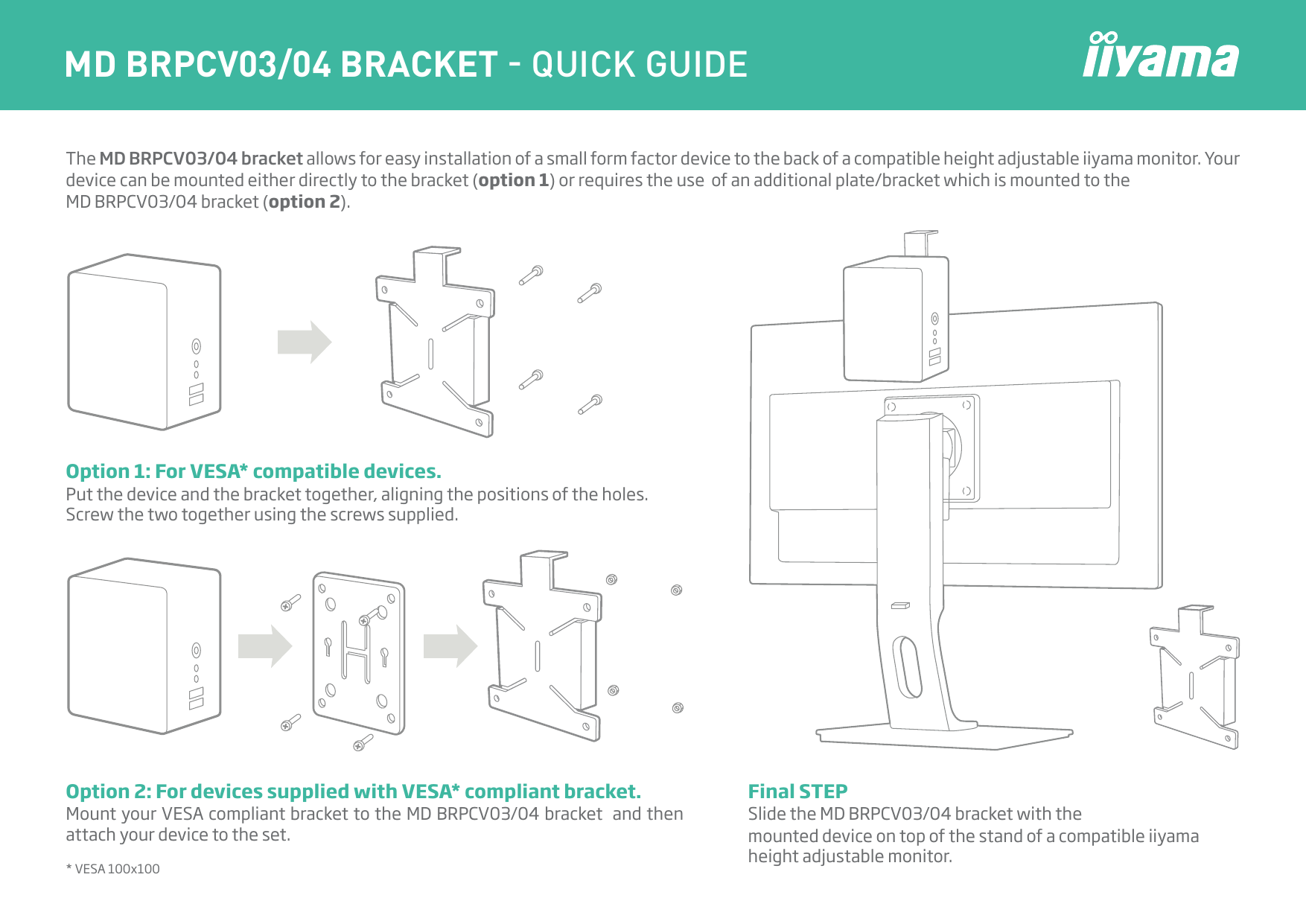 MD BRPCV03/04 BRACKET - QUICK GUIDE

iiyama

The MD BRPCV03/04 bracket allows for easy installation of a small form factor device to the back of a compatible height adjustable iiyama monitor. Your device can be mounted either directly to the bracket (option 1) or requires the use of an additional plate/bracket which is mounted to the MD BRPCV03/04 bracket (option 2).

Option 1: For VESA* compatible devices.
Put the device and the bracket together, aligning the positions of the holes. Screw the two together using the screws supplied.

Option 2: For devices supplied with VESA* compliant bracket.
Mount your VESA compliant bracket to the MD BRPCV03/04 bracket and then attach your device to the set.

* VESA 100x100

Final STEP
Slide the MD BRPCV03/04 bracket with the mounted device on top of the stand of a compatible iiyama height adjustable monitor.